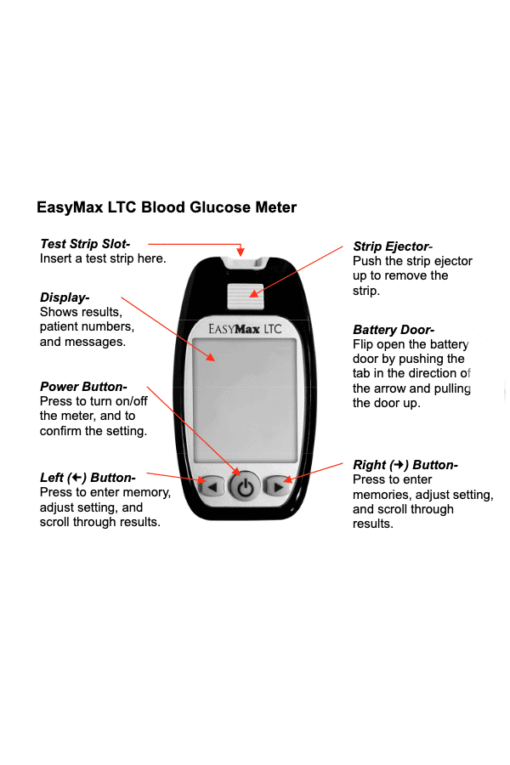 EasyMax LTC Blood Glucose Meter

Test Strip Slot-
Insert a test strip here.

Display-
Shows results, patient numbers, and messages.

Power Button-
Press to turn on/off the meter, and to confirm the setting.

Left (←) Button-
Press to enter memory, adjust setting, and scroll through results.

EASYMax LTC

Strip Ejector-
Push the strip ejector up to remove the strip.

Battery Door-
Flip open the battery door by pushing the tab in the direction of the arrow and pulling the door up.

Right (→) Button-
Press to enter memories, adjust setting, and scroll through results.